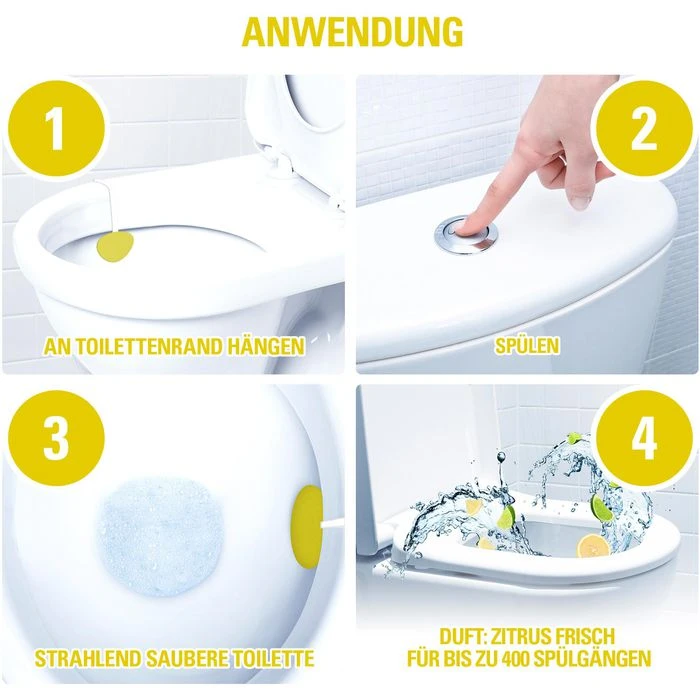 ANWENDUNG

1

AN TOILETTENRAND HÄNGEN

2

SPÜLEN

3

STRAHLEND SAUBERE TOILETTE

4

DUFT: ZITRUS FRISCH
FÜR BIS ZU 400 SPÜLGÄNGEN