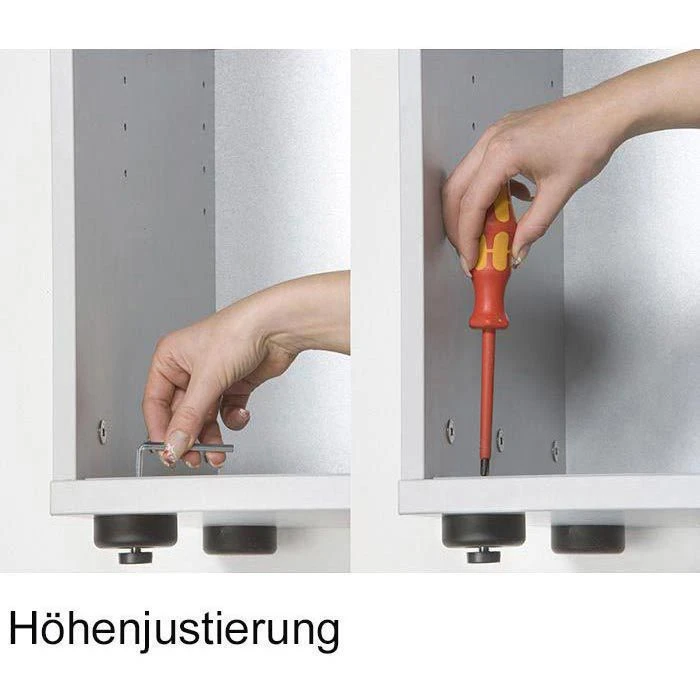 Höhenjustierung