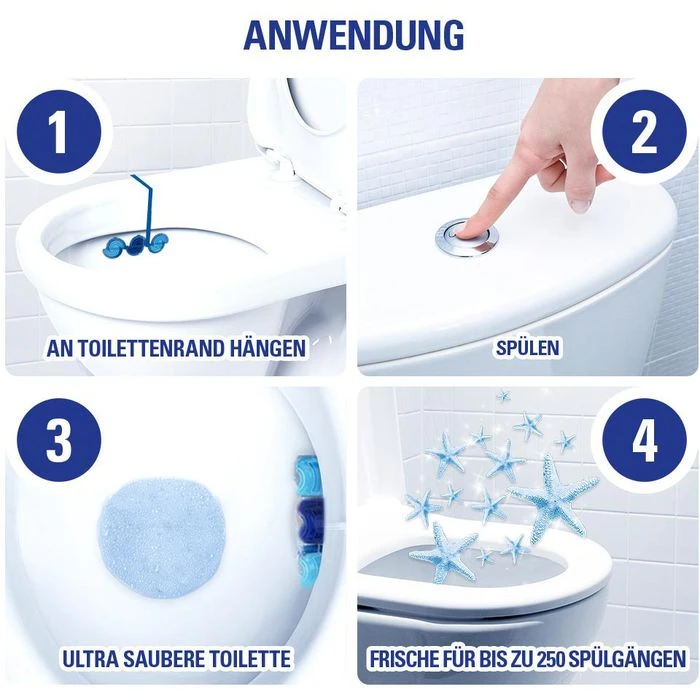 ANWENDUNG

1

AN TOILETTENRAND HÄNGEN

2

SPÜLEN

3

ULTRA SAUBERE TOILETTE

4

FRISCHE FÜR BIS ZU 250 SPÜLGÄNGEN