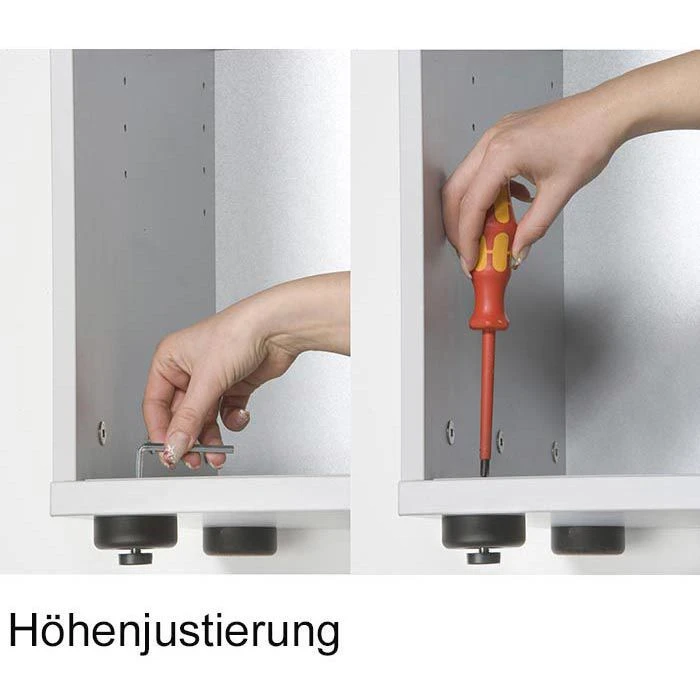 Höhenjustierung